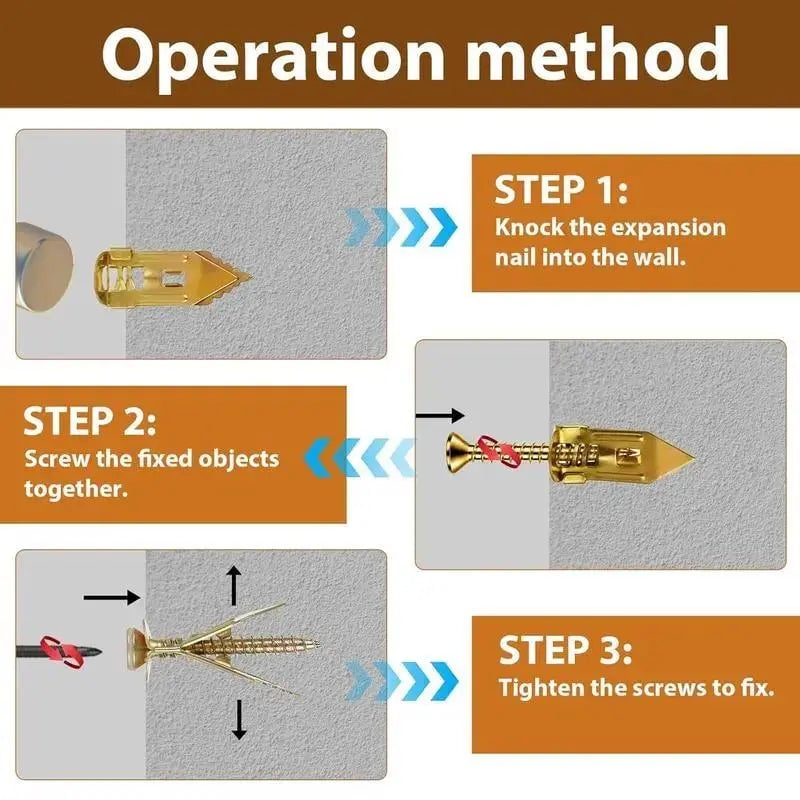 Operation method

STEP 1:
Knock the expansion nail into the wall.

STEP 2:
Screw the fixed objects together.

STEP 3:
Tighten the screws to fix.