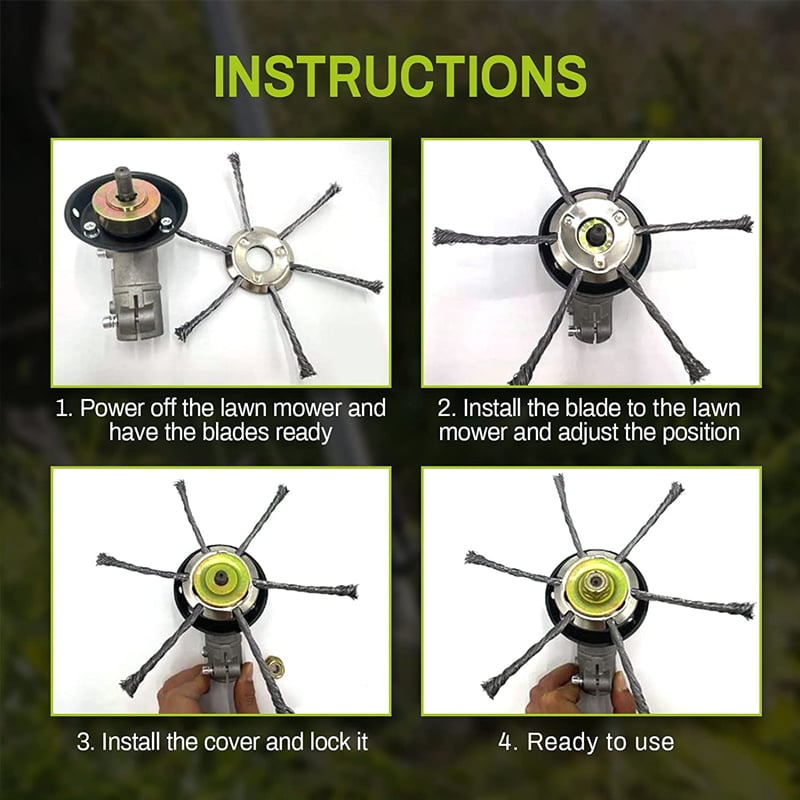 INSTRUCTIONS

1. Power off the lawn mower and have the blades ready

2. Install the blade to the lawn mower and adjust the position

3. Install the cover and lock it

4. Ready to use