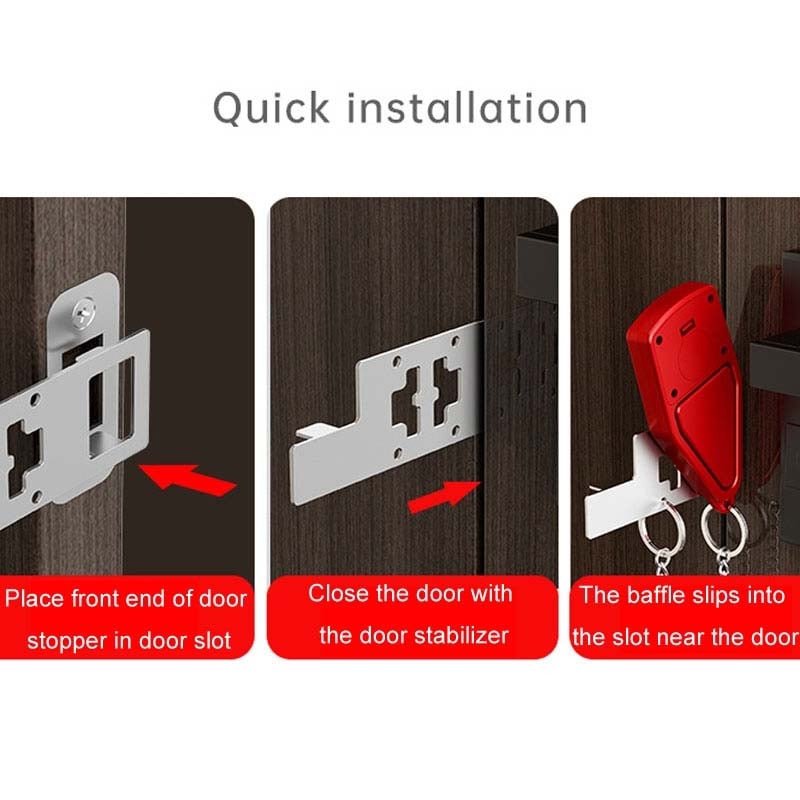 Quick installation

Place front end of door stopper in door slot

Close the door with the door stabilizer

The baffle slips into the slot near the door